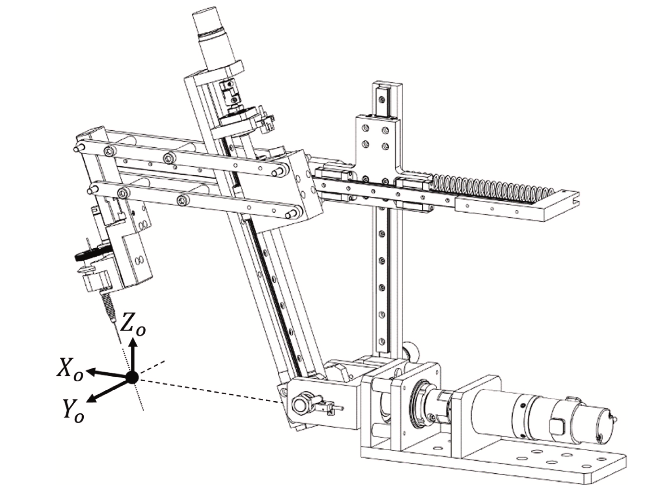 $Z_o$
$X_o$
$Y_o$